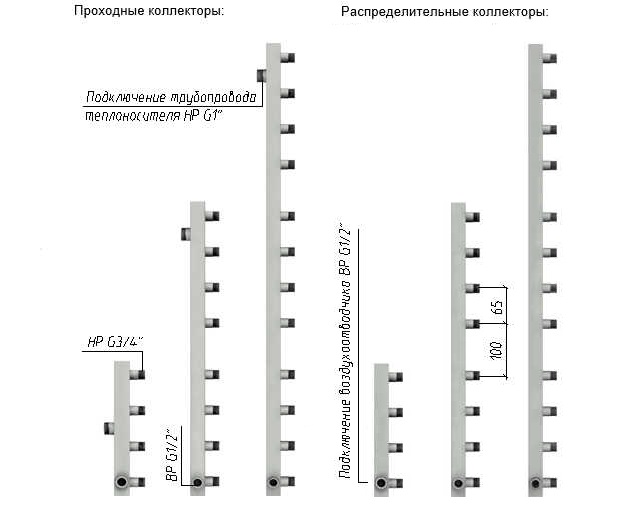 Проходные коллекторы:

Распределительные коллекторы:

Подключение трубопровода теплоносителя НР G1"

НР G3/4"

ВР G1/2"

Подключение воздухоотводчика ВР G1/2"

65

100